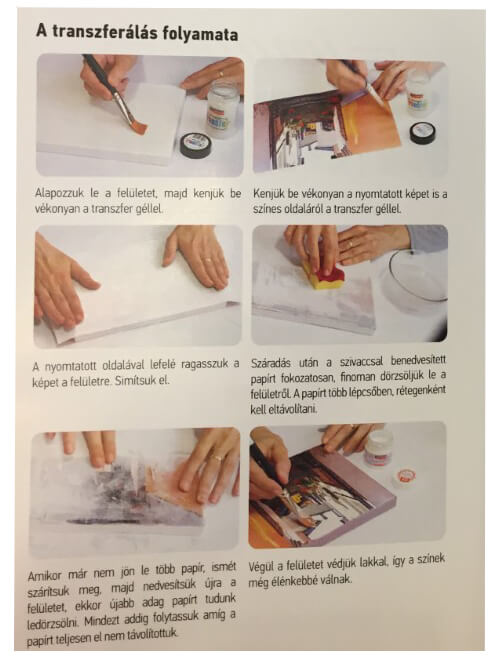 A transzferálás folyamata

Alapozzuk le a felületet, majd kenjük be vékonyan a transzfer géllel.

Kenjük be vékonyan a nyomtatott képet is a színes oldaláról a transzfer géllel.

A nyomtatott oldalával lefelé ragasszuk a képet a felületre. Simítsuk el.

Száradás után a szivaccsal benedvesített papírt fokozatosan, finoman dörzsöljük le a felületről. A papírt több lépcsőben, rétegenként kell eltávolítani.

Amikor már nem jön le több papír, ismét szárítsuk meg, majd nedvesítsük újra a felületet, ekkor újabb adag papírt tudunk ledörzsölni. Mindezt addig folytassuk amíg a papírt teljesen el nem távolítottuk.

Végül a felületet védjük lakkal, így a színek még élénkebbé válnak.